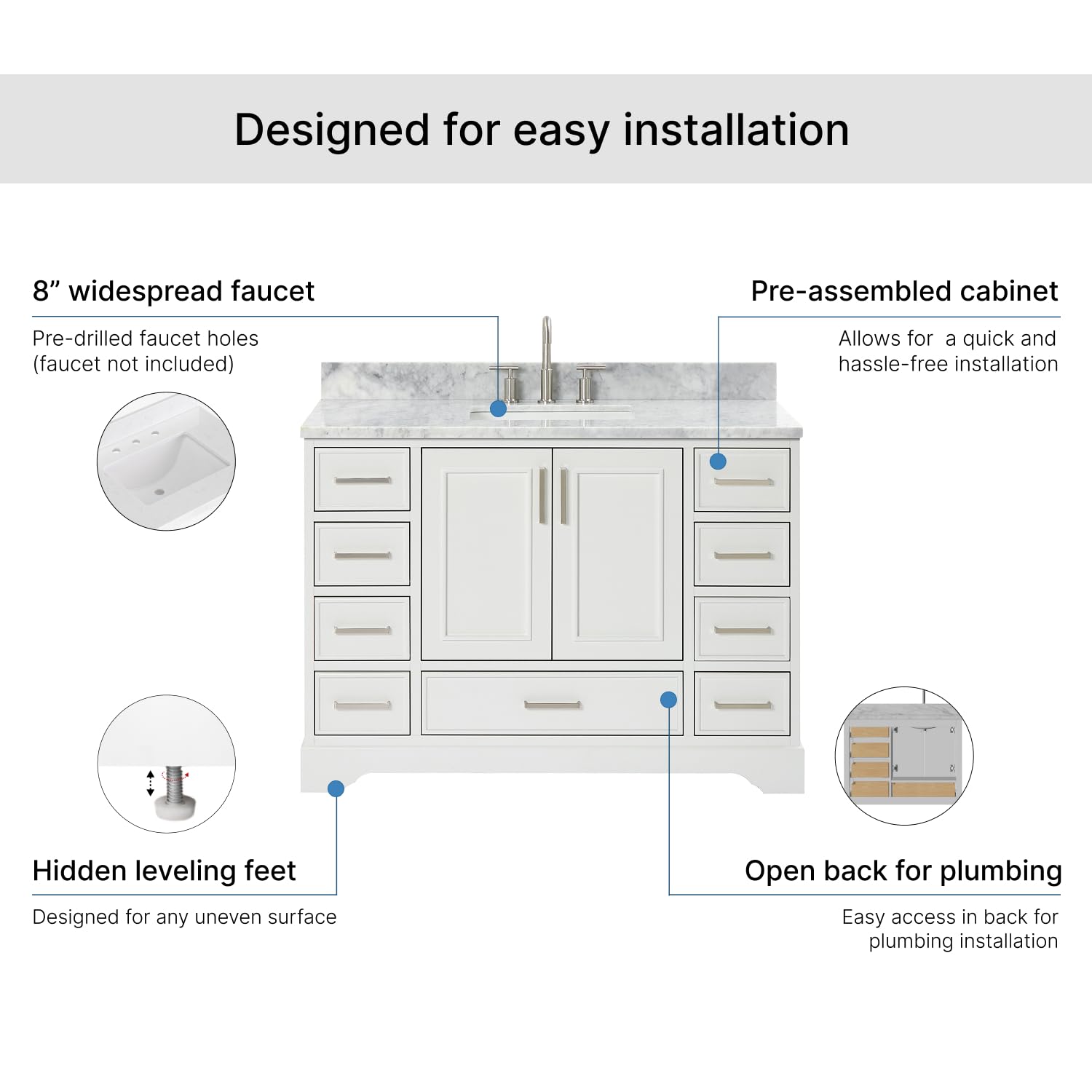 Designed for easy installation

8” widespread faucet

Pre-drilled faucet holes (faucet not included)

Pre-assembled cabinet

Allows for  a quick and hassle-free installation

Hidden leveling feet

Designed for any uneven surface

Open back for plumbing

Easy access in back for plumbing installation