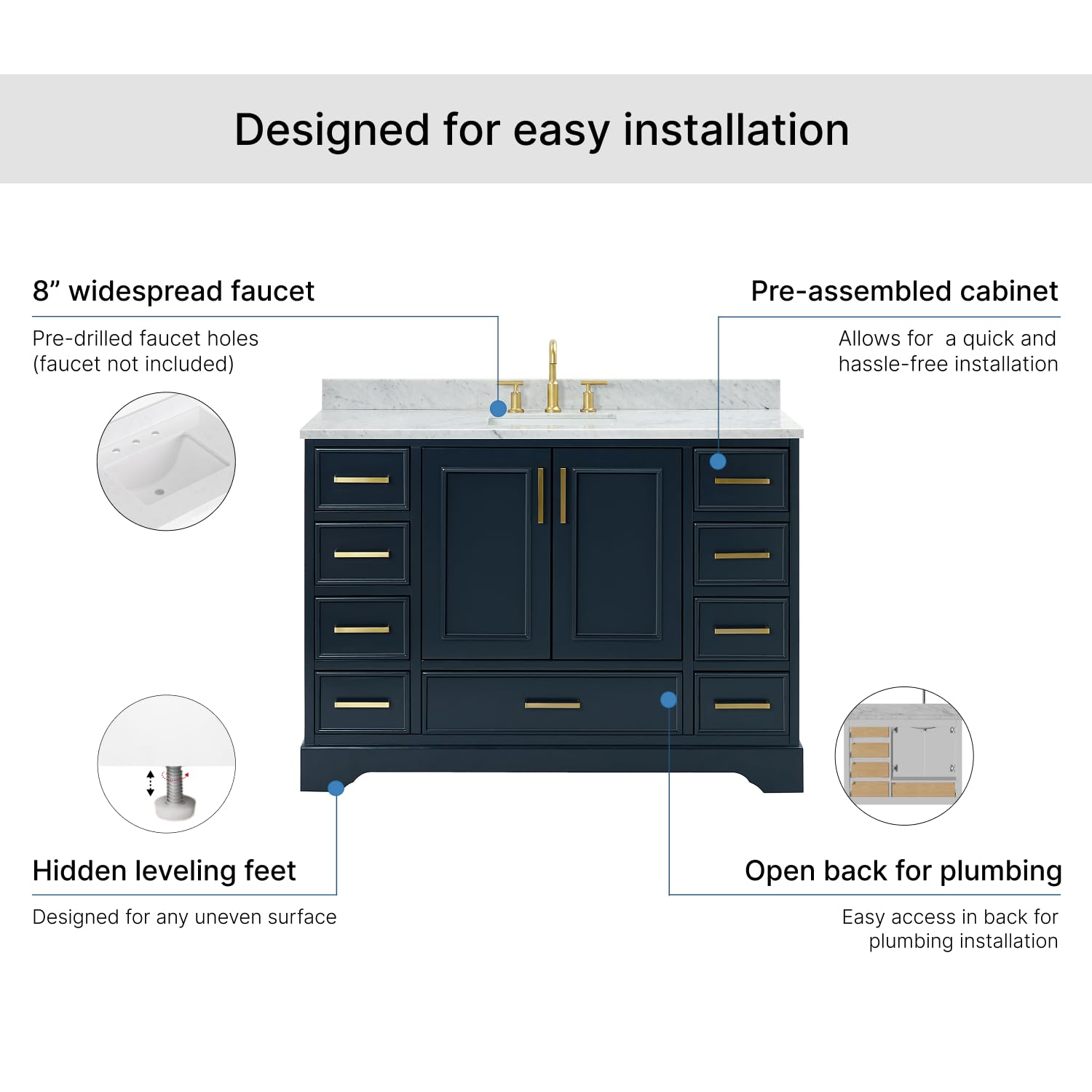 Designed for easy installation

8” widespread faucet

Pre-drilled faucet holes (faucet not included)

Pre-assembled cabinet

Allows for  a quick and hassle-free installation

Hidden leveling feet

Designed for any uneven surface

Open back for plumbing

Easy access in back for plumbing installation