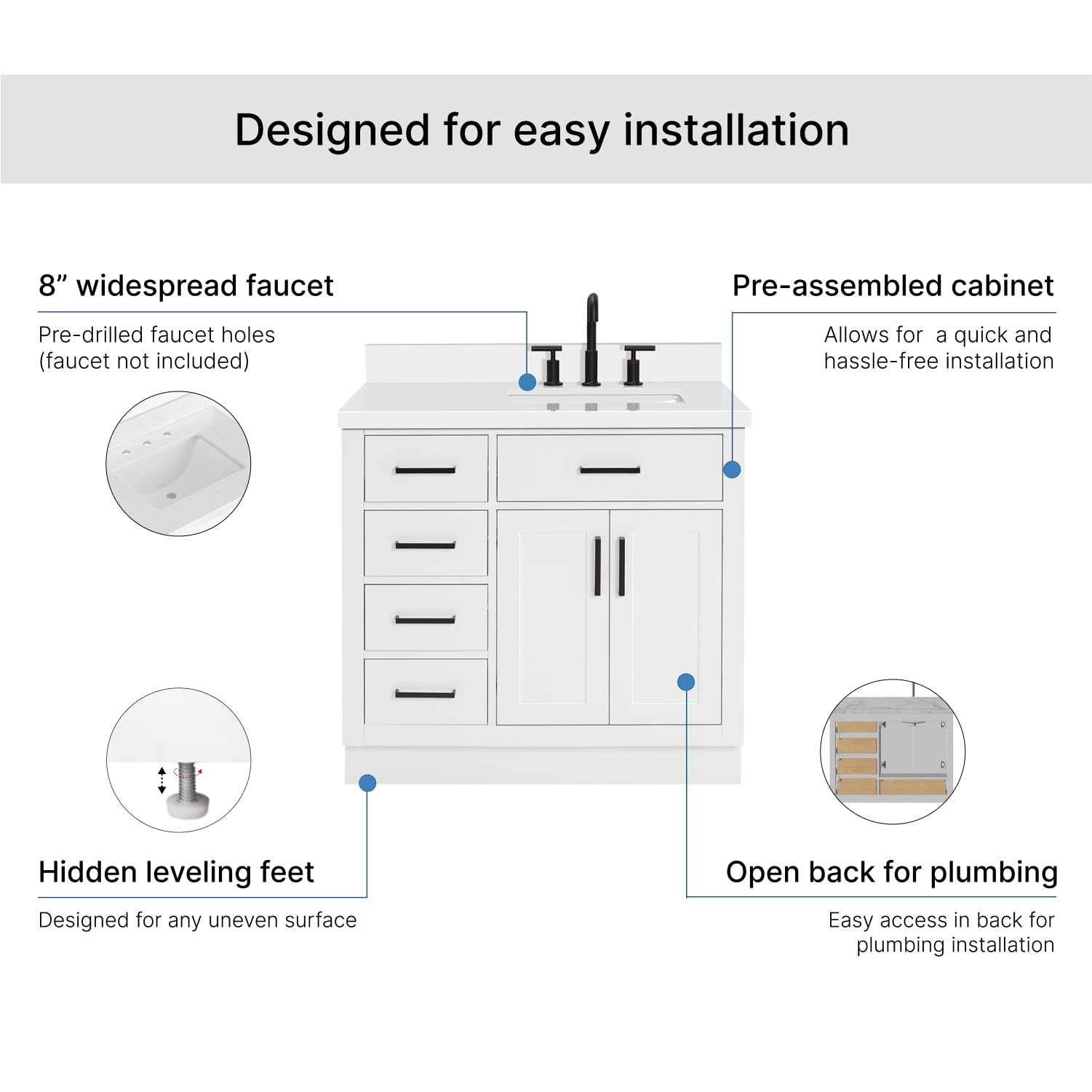 Designed for easy installation

8” widespread faucet

Pre-drilled faucet holes (faucet not included)

Pre-assembled cabinet

Allows for  a quick and hassle-free installation

Hidden leveling feet

Designed for any uneven surface

Open back for plumbing

Easy access in back for plumbing installation