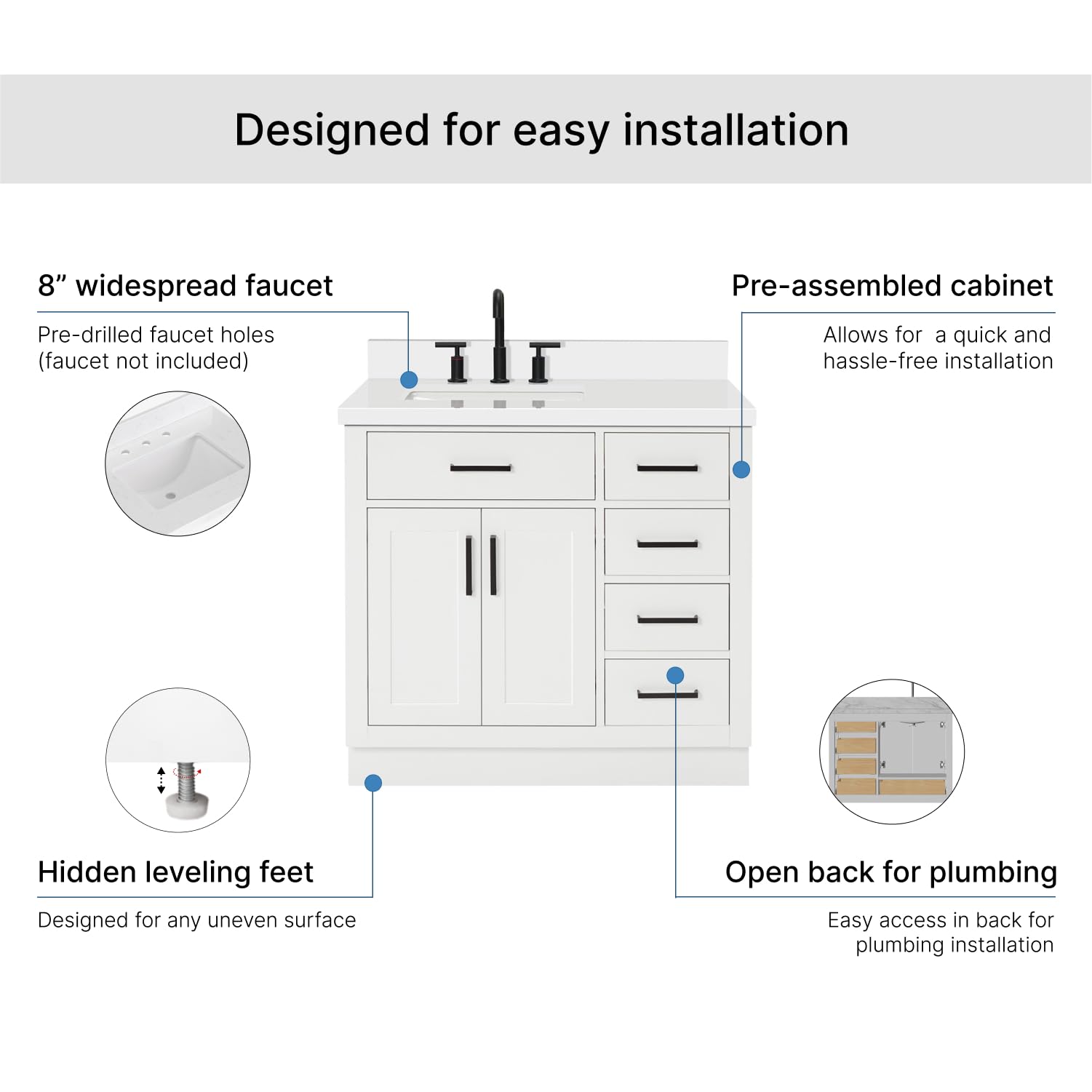 Designed for easy installation

8” widespread faucet

Pre-drilled faucet holes (faucet not included)

Pre-assembled cabinet

Allows for  a quick and hassle-free installation

Hidden leveling feet

Designed for any uneven surface

Open back for plumbing

Easy access in back for plumbing installation