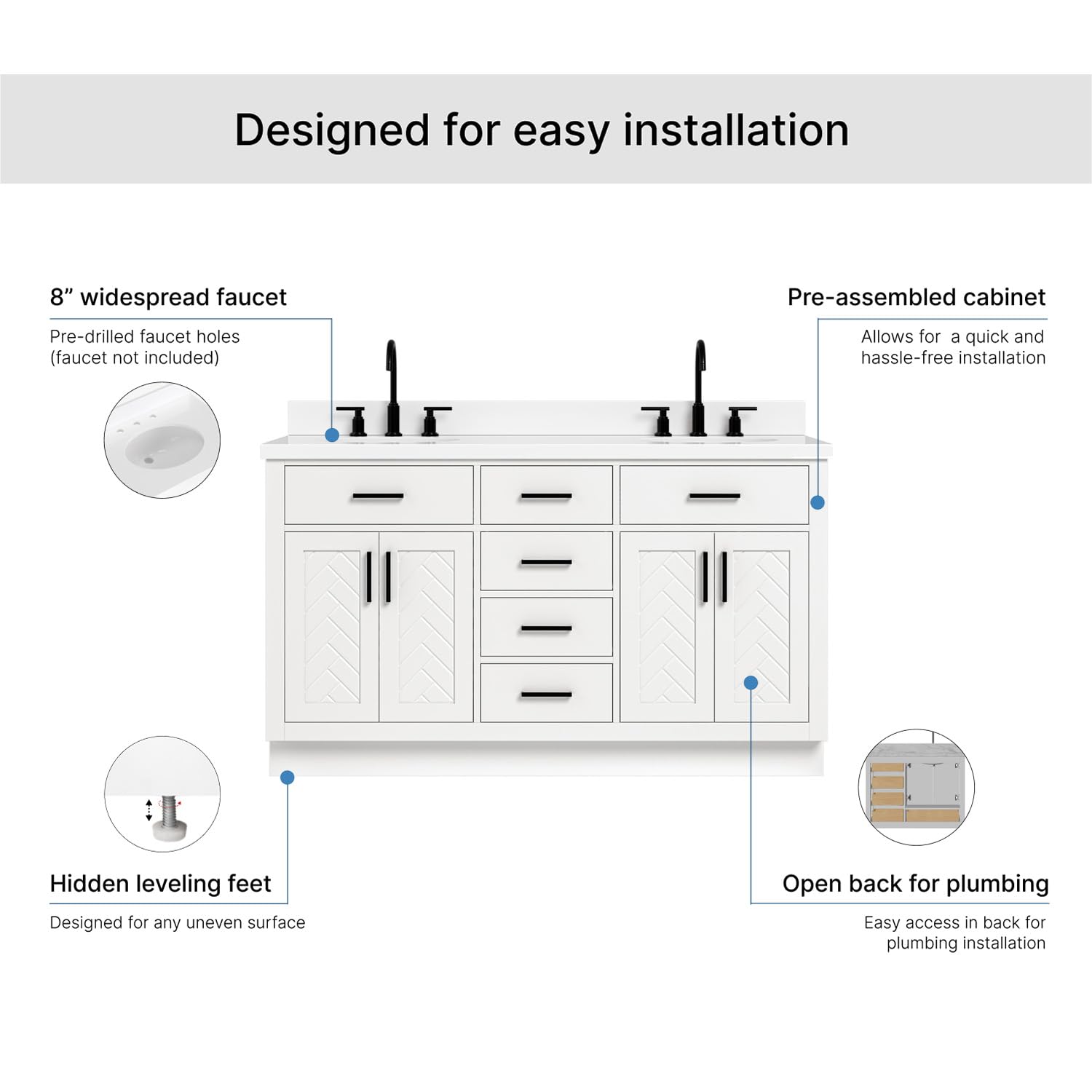 Designed for easy installation

8” widespread faucet

Pre-drilled faucet holes (faucet not included)

Pre-assembled cabinet

Allows for  a quick and hassle-free installation

Hidden leveling feet

Designed for any uneven surface

Open back for plumbing

Easy access in back for plumbing installation