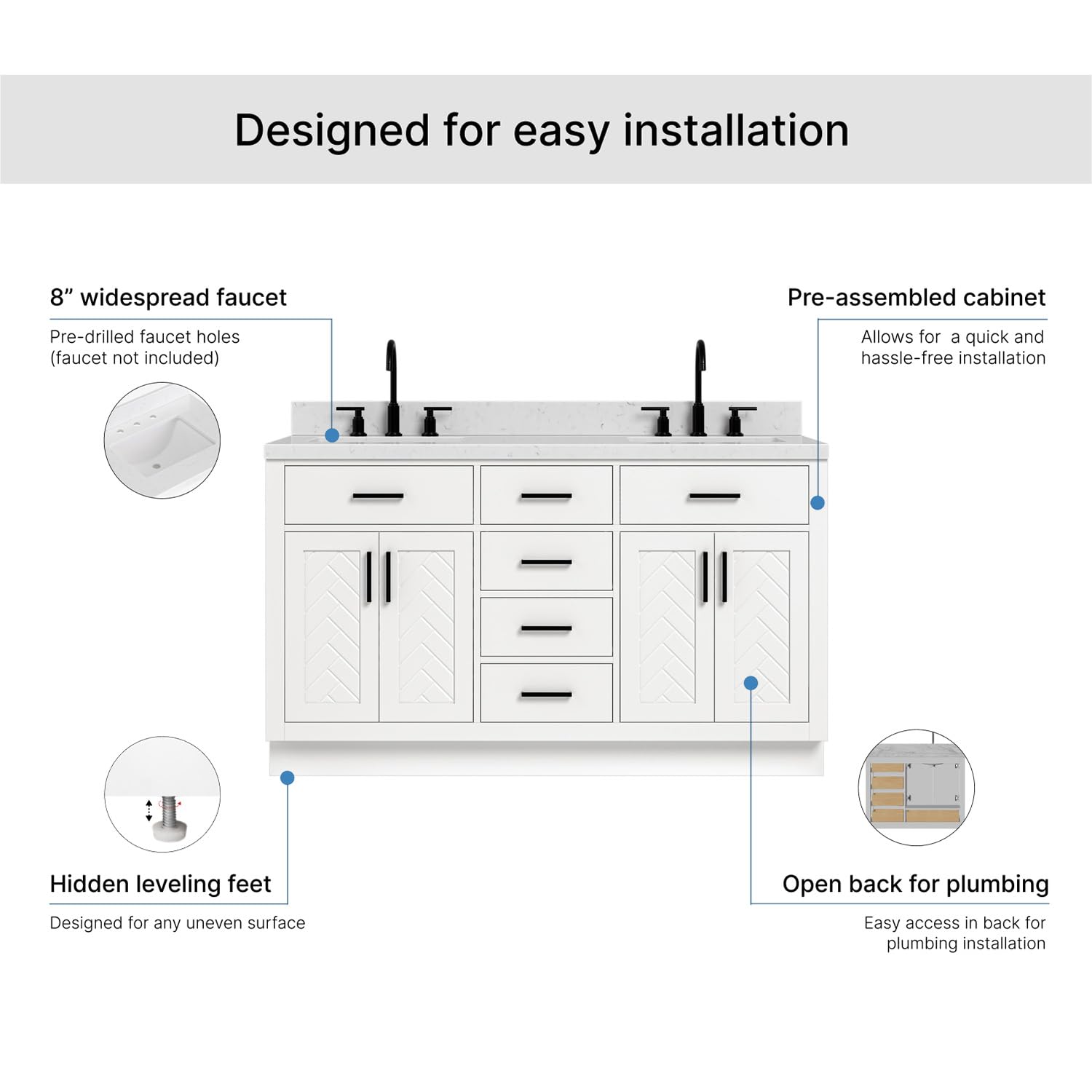 Designed for easy installation

8” widespread faucet

Pre-drilled faucet holes (faucet not included)

Pre-assembled cabinet

Allows for  a quick and hassle-free installation

Hidden leveling feet

Designed for any uneven surface

Open back for plumbing

Easy access in back for plumbing installation