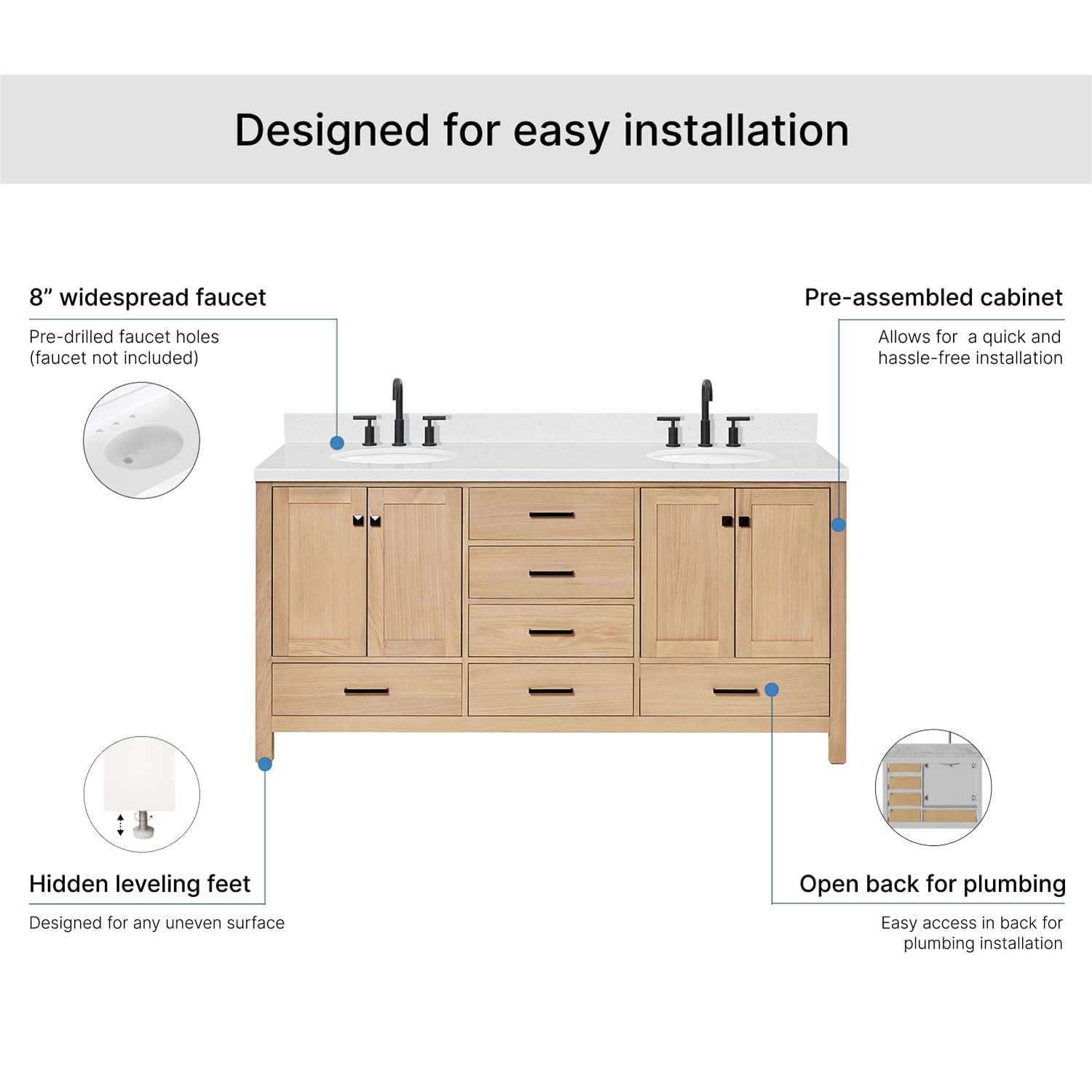 Designed for easy installation

8” widespread faucet

Pre-drilled faucet holes (faucet not included)

Pre-assembled cabinet

Allows for a quick and hassle-free installation

Hidden leveling feet

Designed for any uneven surface

Open back for plumbing

Easy access in back for plumbing installation